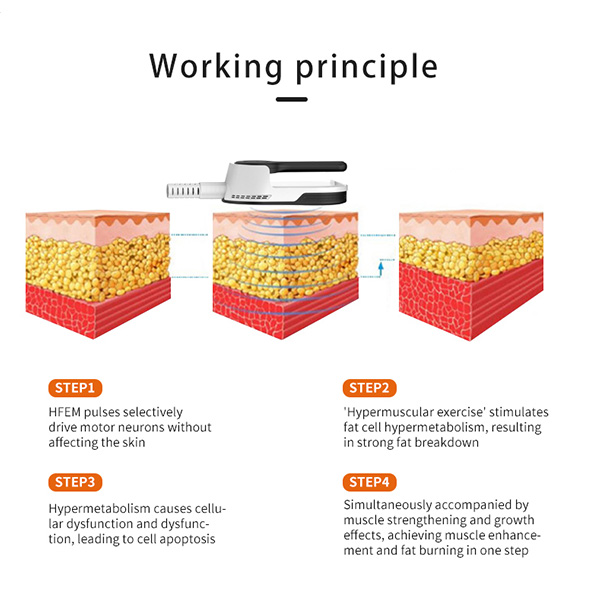 Working principle

STEP1

HFEM pulses selectively drive motor neurons without affecting the skin

STEP2

'Hypermuscular exercise' stimulates fat cell hypermetabolism, resulting in strong fat breakdown

STEP3

Hypermetabolism causes cellular dysfunction and dysfunction, leading to cell apoptosis

STEP4

Simultaneously accompanied by muscle strengthening and growth effects, achieving muscle enhancement and fat burning in one step