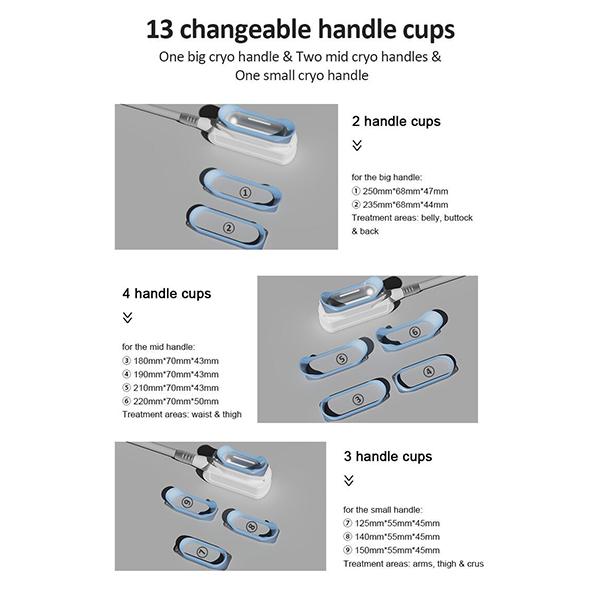 13 changeable handle cups

One big cryo handle & Two mid cryo handles & One small cryo handle

①

②

2 handle cups

for the big handle:
① 250mm*68mm*47mm
② 235mm*68mm*44mm
Treatment areas: belly, buttock & back

4 handle cups

for the mid handle:
③ 180mm*70mm*43mm
④ 190mm*70mm*43mm
⑤ 210mm*70mm*43mm
⑥ 220mm*70mm*50mm
Treatment areas: waist & thigh

⑥

⑤

④

③

⑨

⑧

⑦

3 handle cups

for the small handle:
⑦ 125mm*55mm*45mm
⑧ 140mm*55mm*45mm
⑨ 150mm*55mm*45mm
Treatment areas: arms, thigh & crus