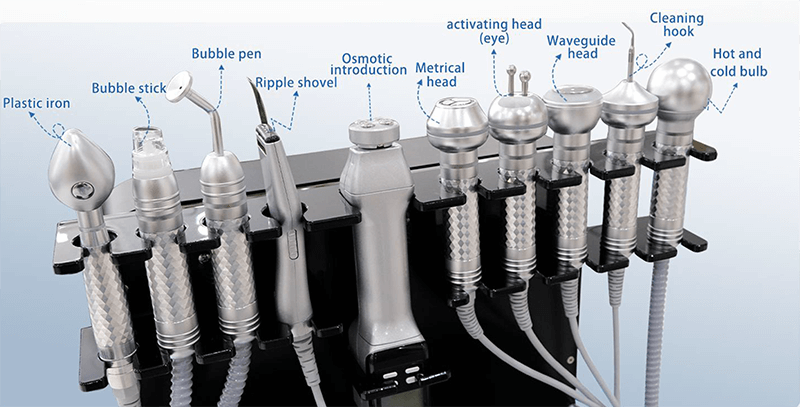 Plastic iron

Bubble stick

Bubble pen

Ripple shovel

Osmotic introduction

Metrical head

activating head (eye)

Waveguide head

Cleaning hook

Hot and cold bulb